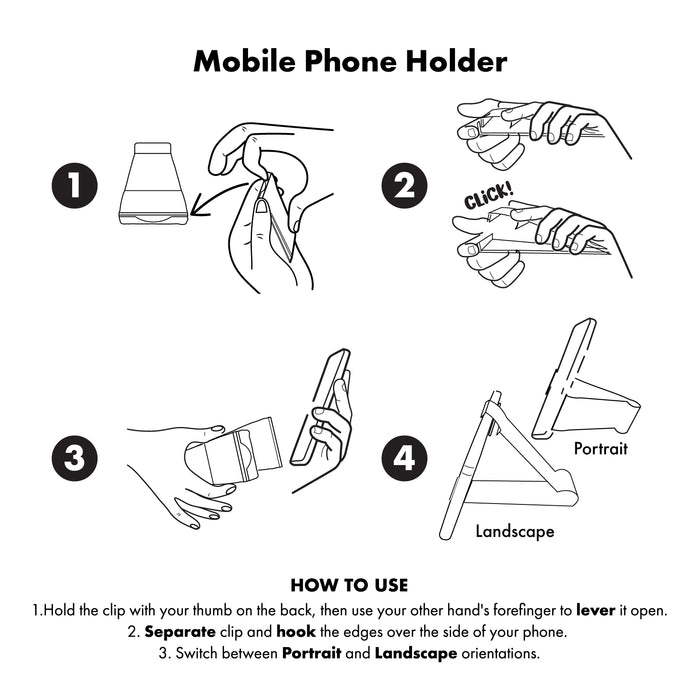 Mobile Phone Holder

1

2

CLICK!

3

4

Portrait

Landscape

HOW TO USE

1.Hold the clip with your thumb on the back, then use your other hand's forefinger to lever it open.

2. Separate clip and hook the edges over the side of your phone.

3. Switch between Portrait and Landscape orientations.